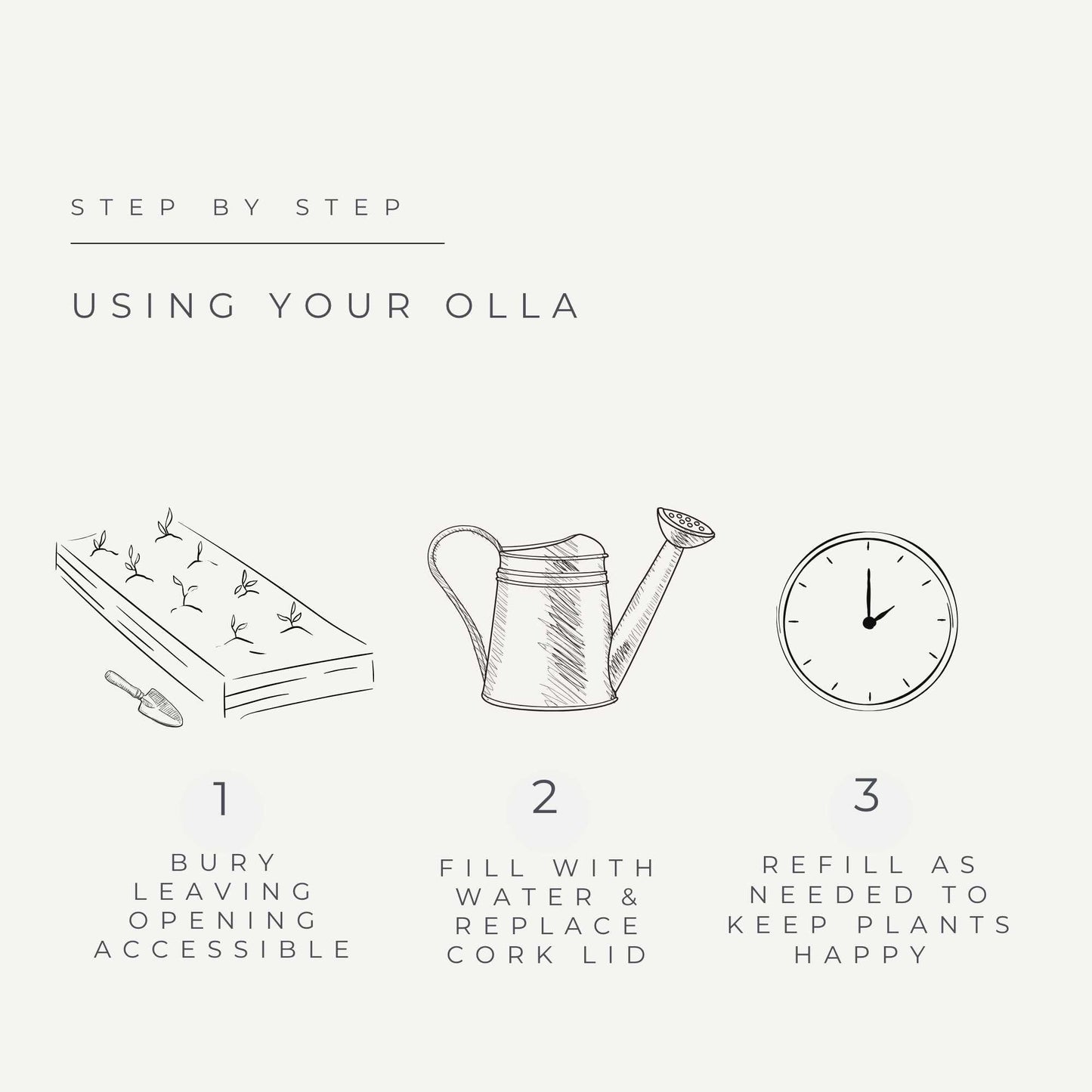 STEP BY STEP

USING YOUR OLLA

1
BURY LEAVING OPENING ACCESSIBLE

2
FILL WITH WATER & REPLACE CORK LID

3
REFILL AS NEEDED TO KEEP PLANTS HAPPY